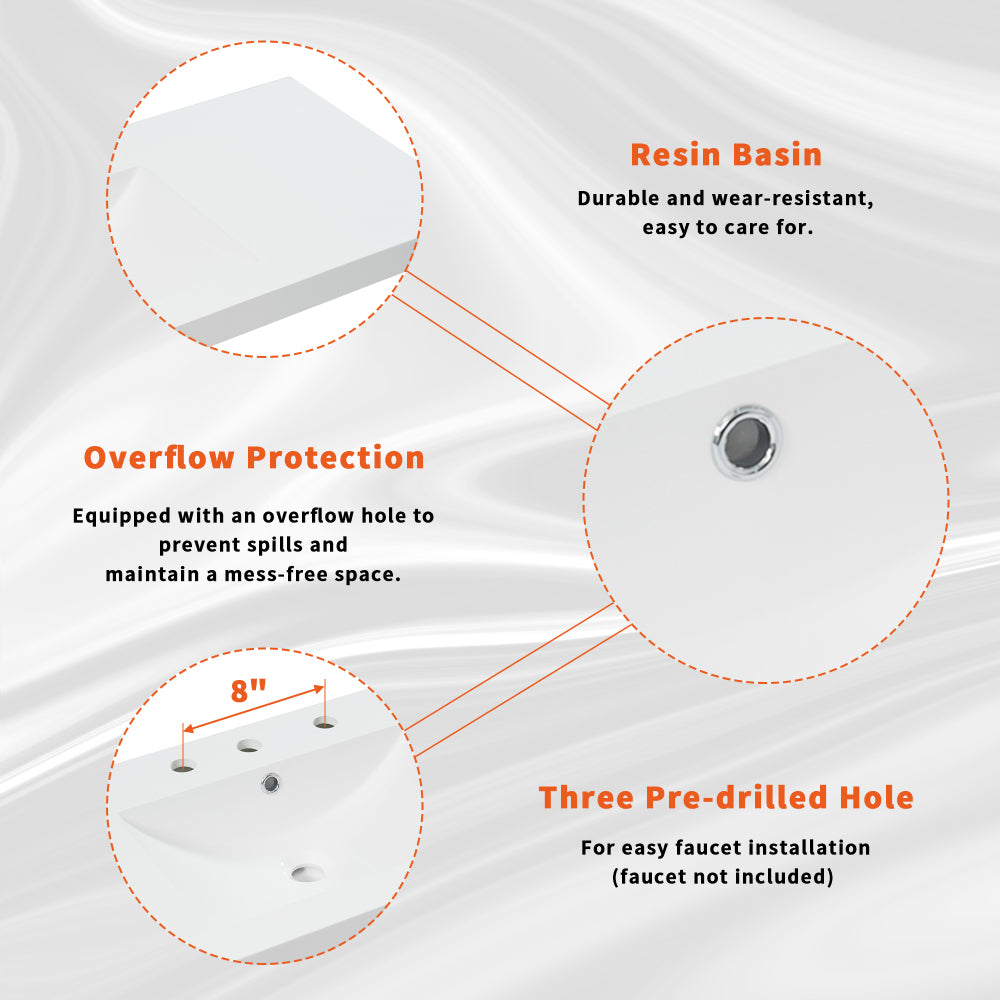 Resin Basin

Durable and wear-resistant, easy to care for.

Overflow Protection

Equipped with an overflow hole to prevent spills and maintain a mess-free space.

8"

Three Pre-drilled Hole

For easy faucet installation (faucet not included)