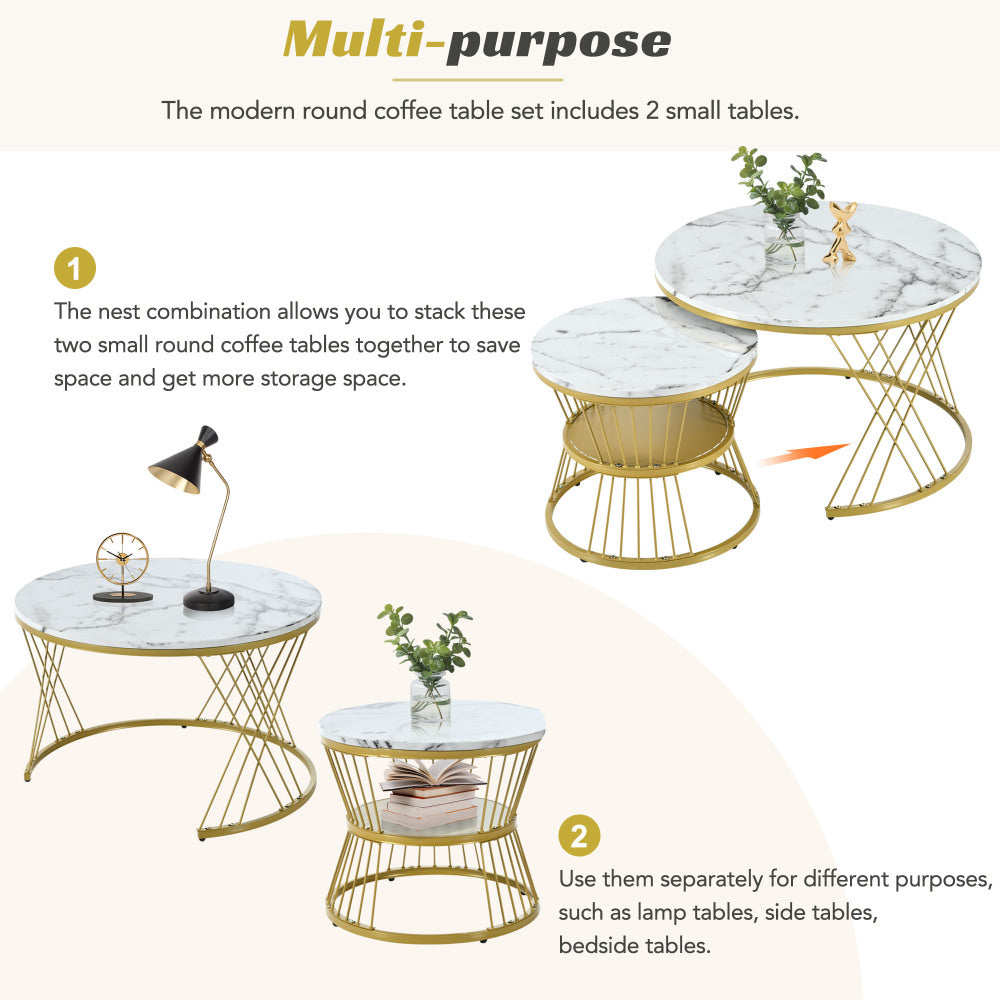 Multi-purpose

The modern round coffee table set includes 2 small tables.

1

The nest combination allows you to stack these two small round coffee tables together to save space and get more storage space.

2

Use them separately for different purposes, such as lamp tables, side tables, bedside tables.