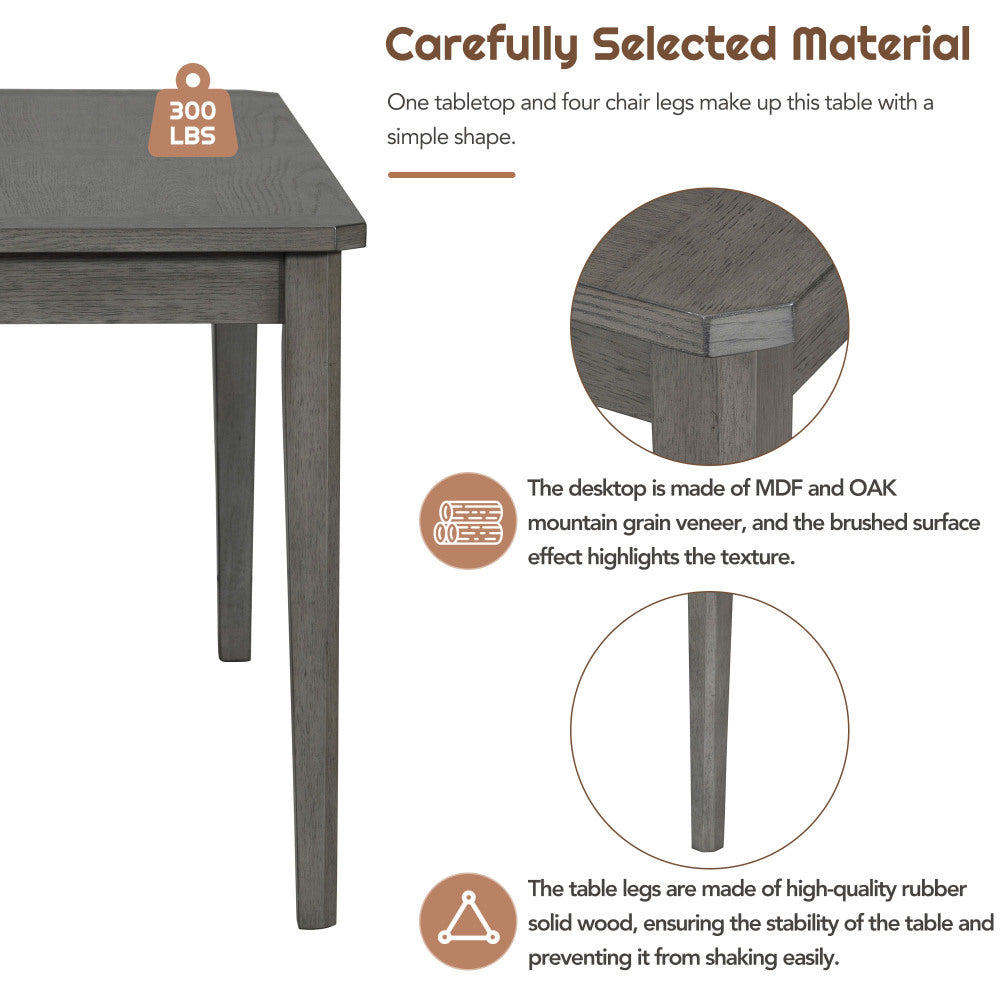 300 LBS

Carefully Selected Material

One tabletop and four chair legs make up this table with a simple shape.

The desktop is made of MDF and OAK mountain grain veneer, and the brushed surface effect highlights the texture.

The table legs are made of high-quality rubber solid wood, ensuring the stability of the table and preventing it from shaking easily.