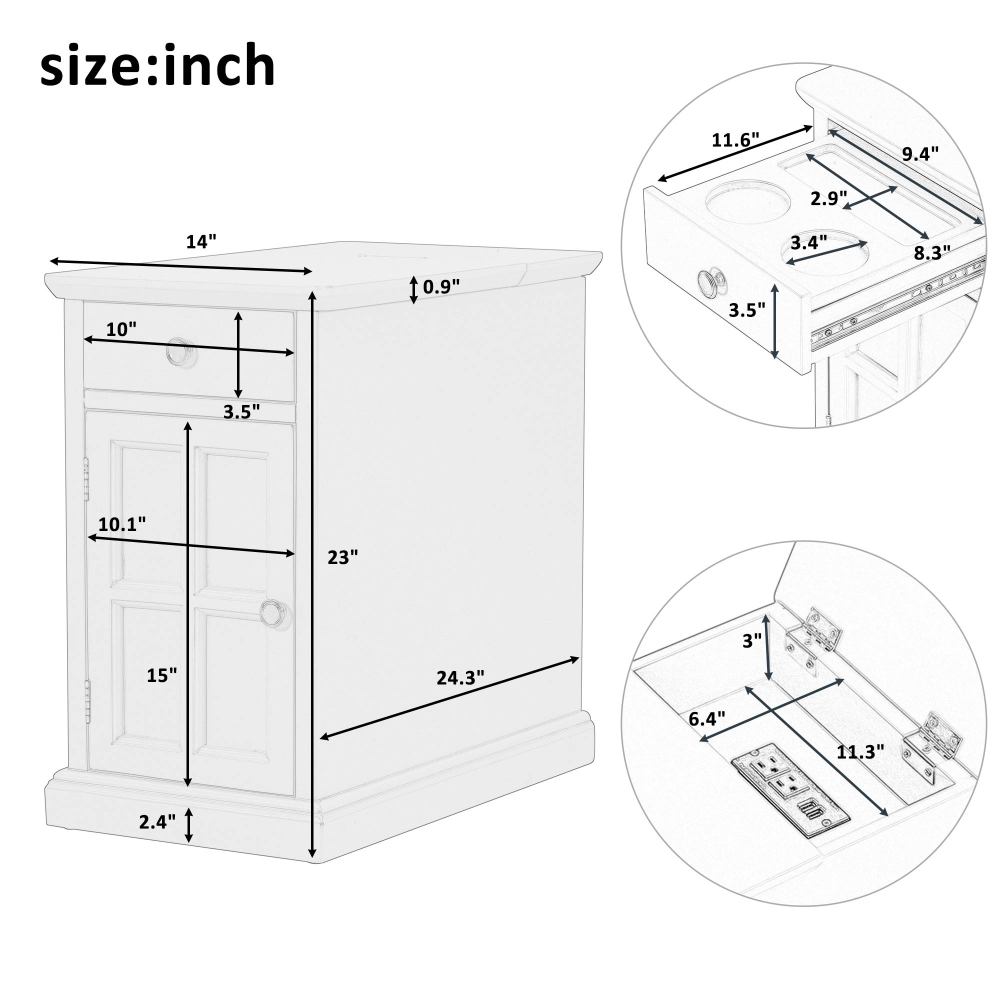 size:inch

14"
0.9"
10"
3.5"
10.1"
23"
15"
24.3"
2.4"

11.6"
9.4"
2.9"
3.4"
8.3"
3.5"

3"
6.4"
11.3"